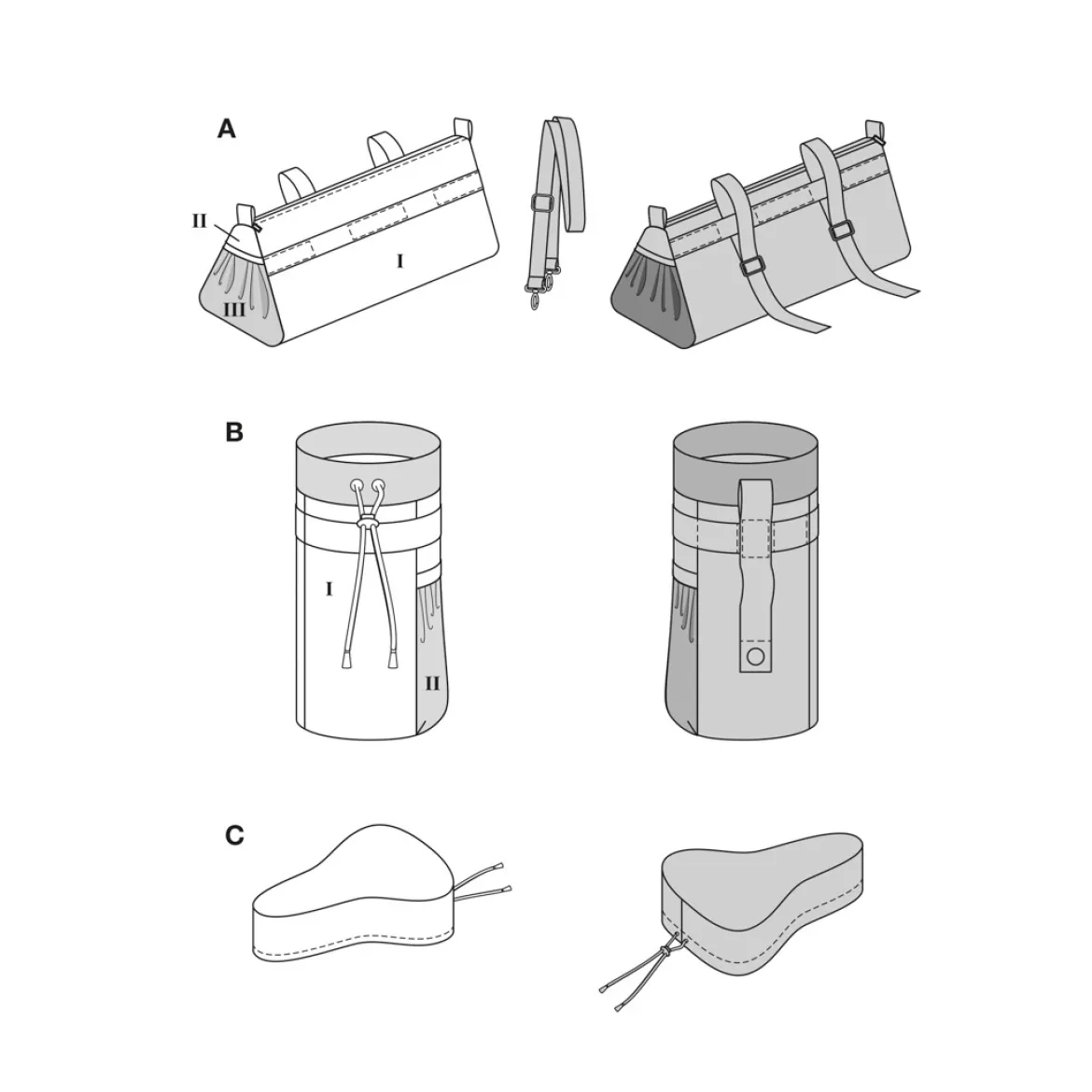 A

II

I

III

B

I

II

C